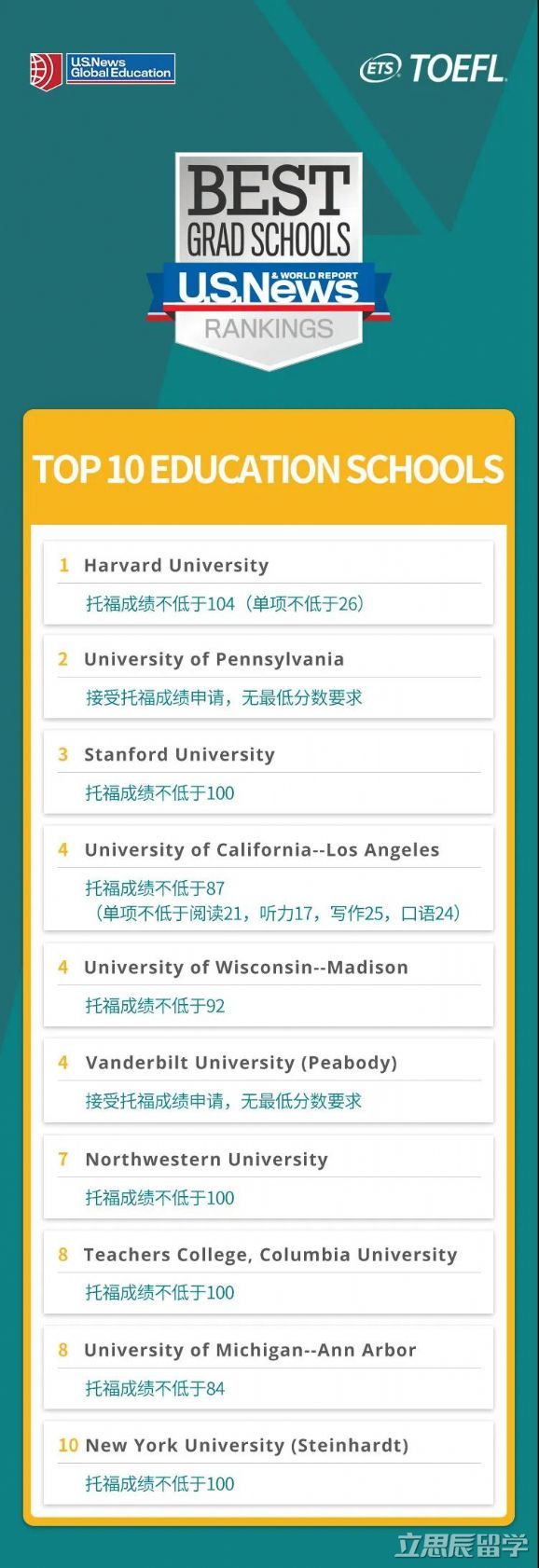 U.S.News Global Education

ETS TOEFL

BEST GRAD SCHOOLS

U.S.News & WORLD REPORT

RANKINGS

TOP 10 EDUCATION SCHOOLS

1 Harvard University

托福成绩不低于104（单项不低于26）

2 University of Pennsylvania

接受托福成绩申请，无最低分数要求

3 Stanford University

托福成绩不低于100

4 University of California--Los Angeles

托福成绩不低于87
（单项不低于阅读21，听力17，写作25，口语24）

4 University of Wisconsin--Madison

托福成绩不低于92

4 Vanderbilt University (Peabody)

接受托福成绩申请，无最低分数要求

7 Northwestern University

托福成绩不低于100

8 Teachers College, Columbia University

托福成绩不低于100

8 University of Michigan--Ann Arbor

托福成绩不低于84

10 New York University (Steinhardt)

托福成绩不低于100

立思辰留学